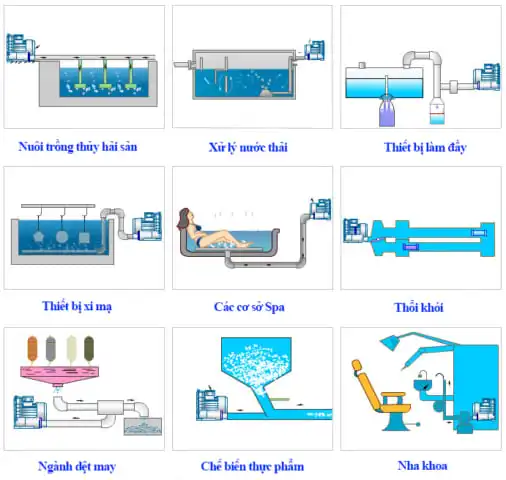 Nuôi trồng thủy hải sản

Xử lý nước thải

Thiết bị làm đầy

Thiết bị xi mạ

Các cơ sở Spa

Thổi khói

Ngành dệt may

Chế biến thực phẩm

Nha khoa